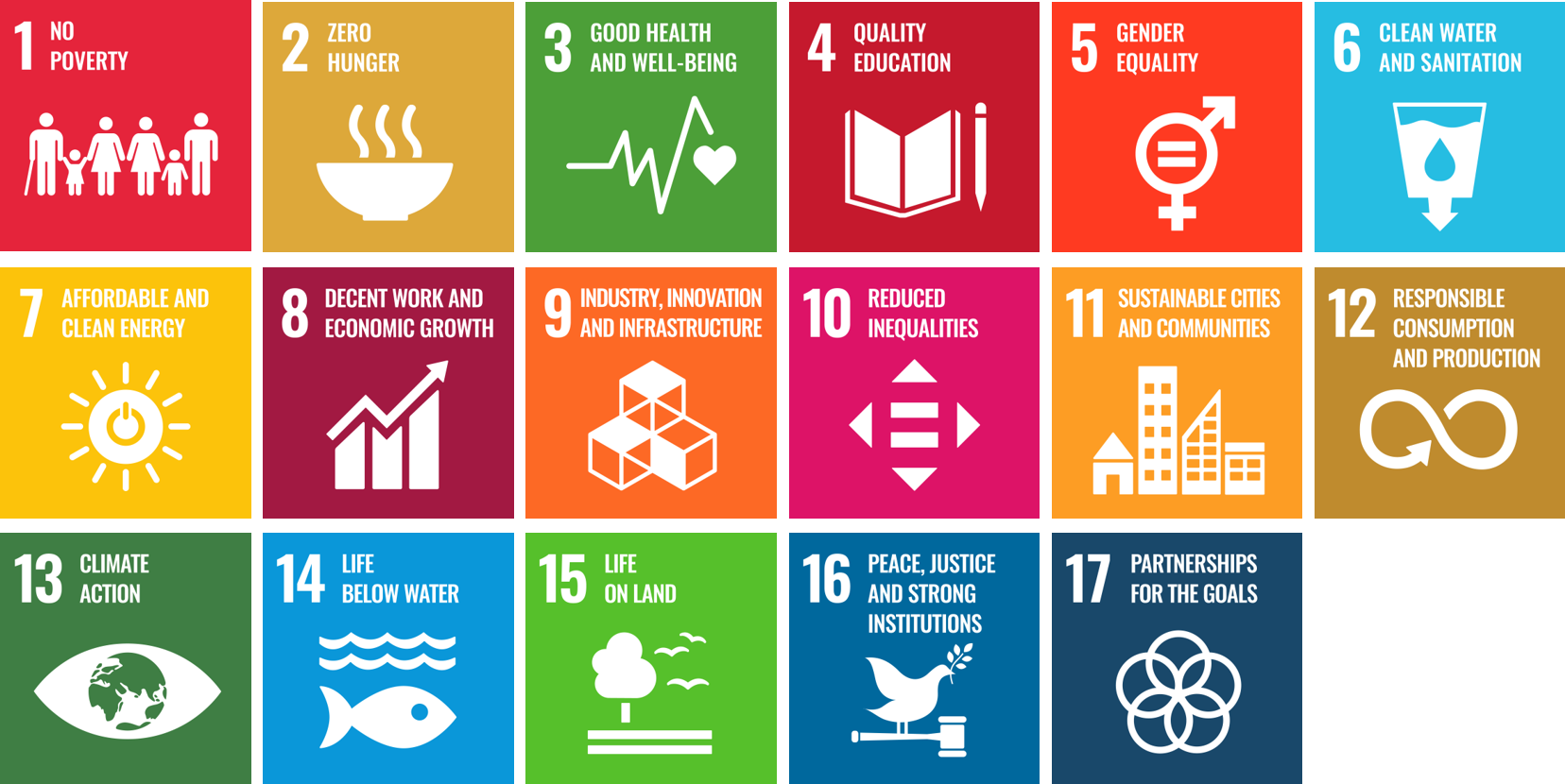 1 NO POVERTY

2 ZERO HUNGER

3 GOOD HEALTH AND WELL-BEING

4 QUALITY EDUCATION

5 GENDER EQUALITY

6 CLEAN WATER AND SANITATION

7 AFFORDABLE AND CLEAN ENERGY

8 DECENT WORK AND ECONOMIC GROWTH

9 INDUSTRY, INNOVATION AND INFRASTRUCTURE

10 REDUCED INEQUALITIES

11 SUSTAINABLE CITIES AND COMMUNITIES

12 RESPONSIBLE CONSUMPTION AND PRODUCTION

13 CLIMATE ACTION

14 LIFE BELOW WATER

15 LIFE ON LAND

16 PEACE, JUSTICE AND STRONG INSTITUTIONS

17 PARTNERSHIPS FOR THE GOALS